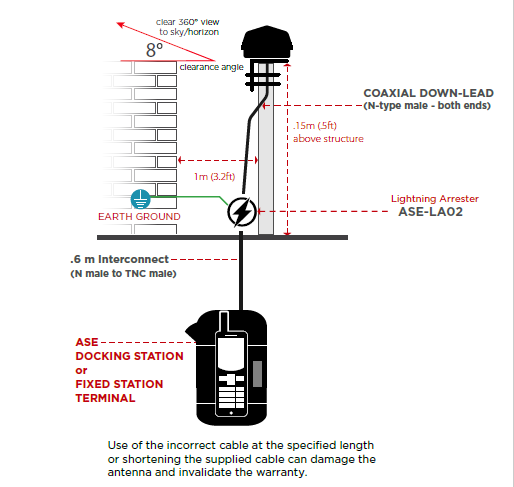 clear 360° view to sky/horizon

8°

clearance angle

COAXIAL DOWN-LEAD
(N-type male - both ends)

.15m (.5ft) above structure

1m (3.2ft)

Lightning Arrester
ASE-LA02

EARTH GROUND

.6 m Interconnect
(N male to TNC male)

ASE
DOCKING STATION
or
FIXED STATION
TERMINAL

Use of the incorrect cable at the specified length or shortening the supplied cable can damage the antenna and invalidate the warranty.